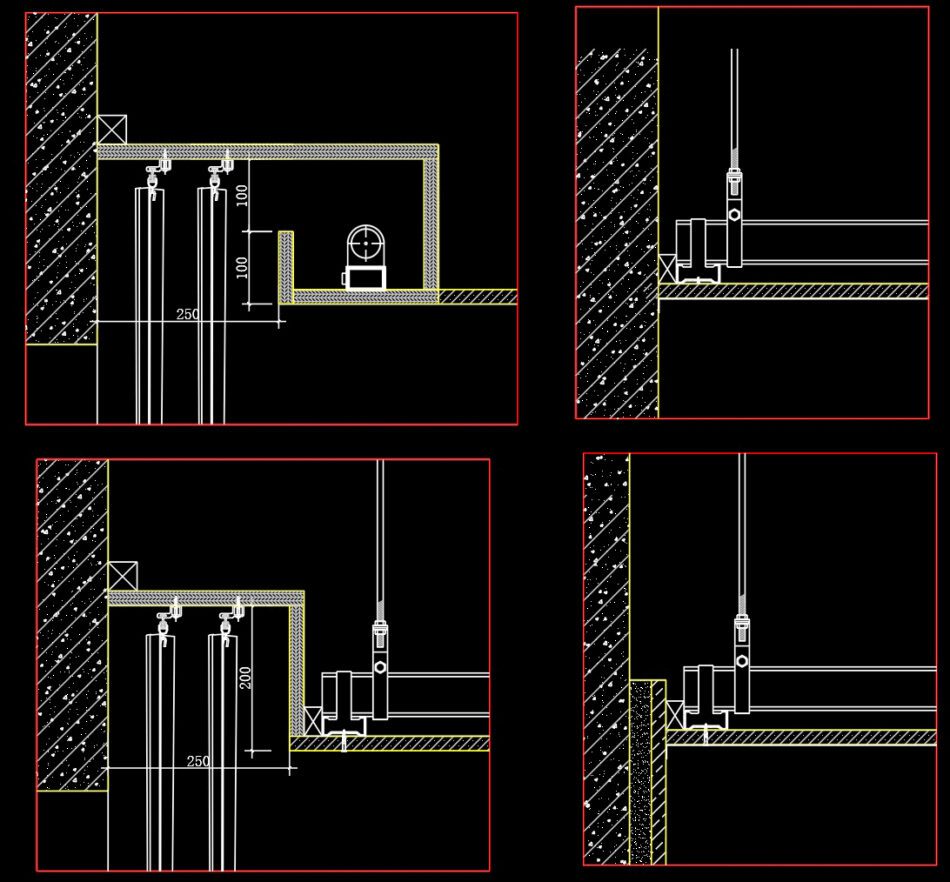 100
100
250

200
250