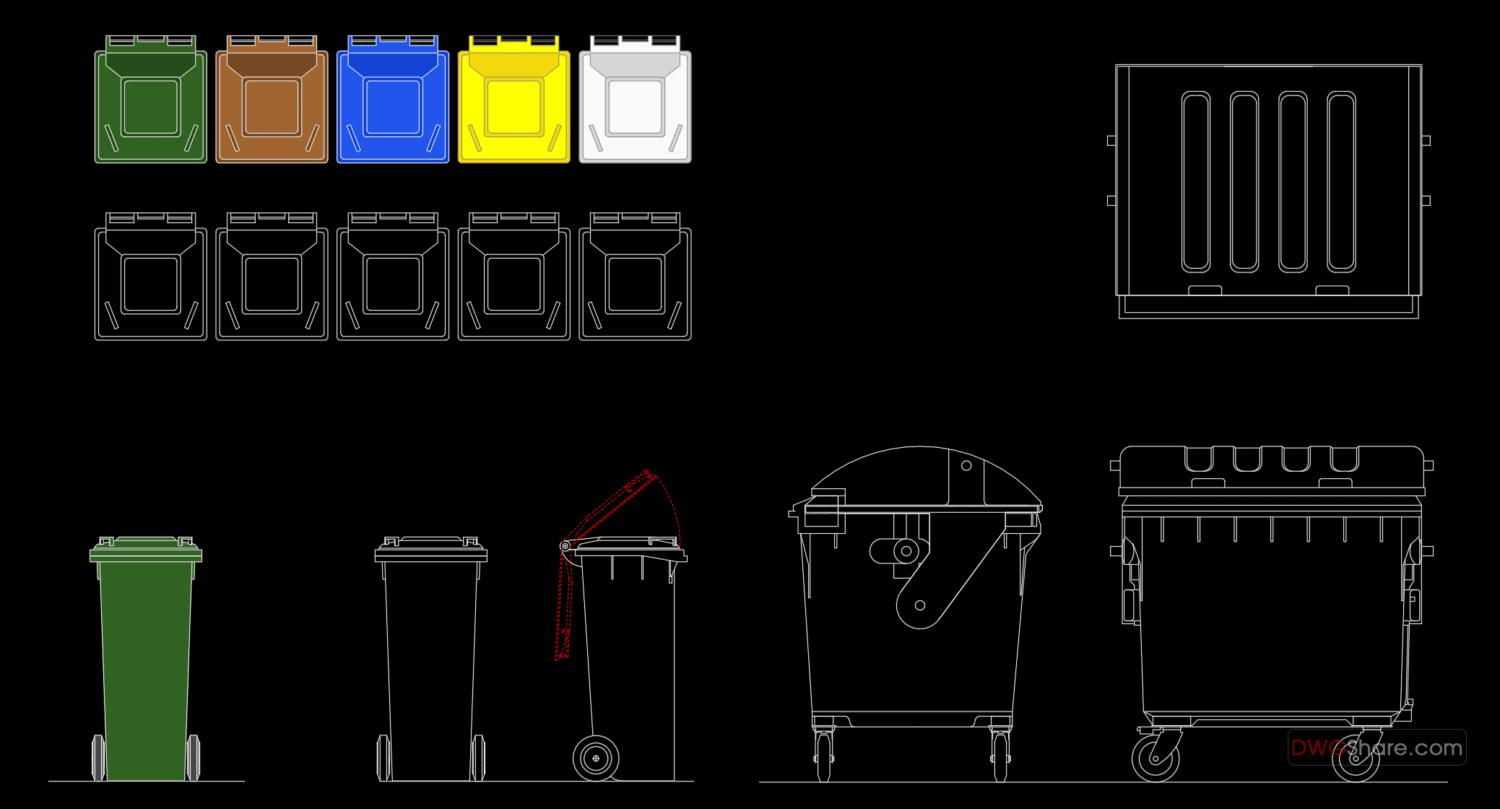 DWGShare.com