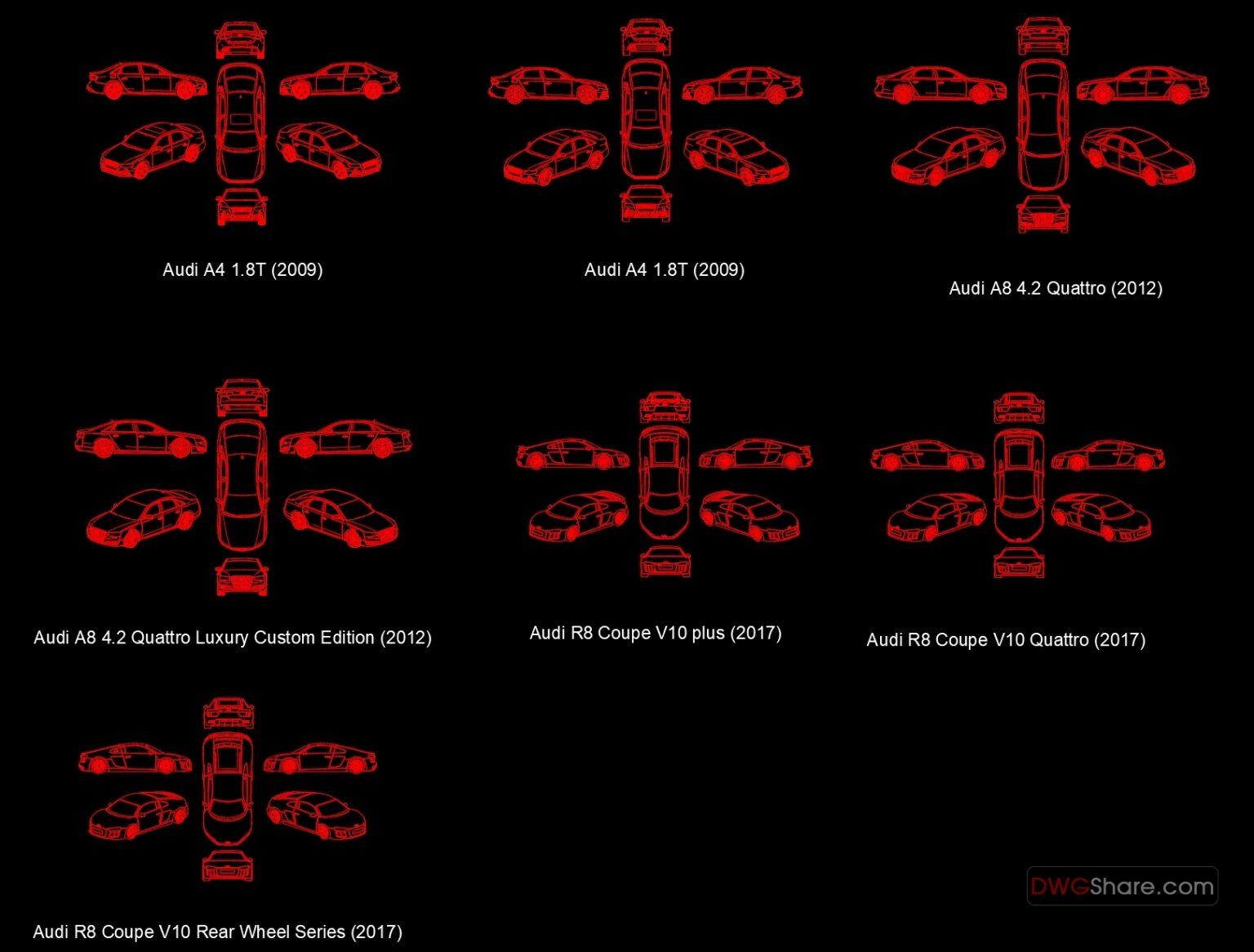 Audi A4 1.8T (2009)

Audi A4 1.8T (2009)

Audi A8 4.2 Quattro (2012)

Audi A8 4.2 Quattro Luxury Custom Edition (2012)

Audi R8 Coupe V10 plus (2017)

Audi R8 Coupe V10 Quattro (2017)

Audi R8 Coupe V10 Rear Wheel Series (2017)

DWGShare.com