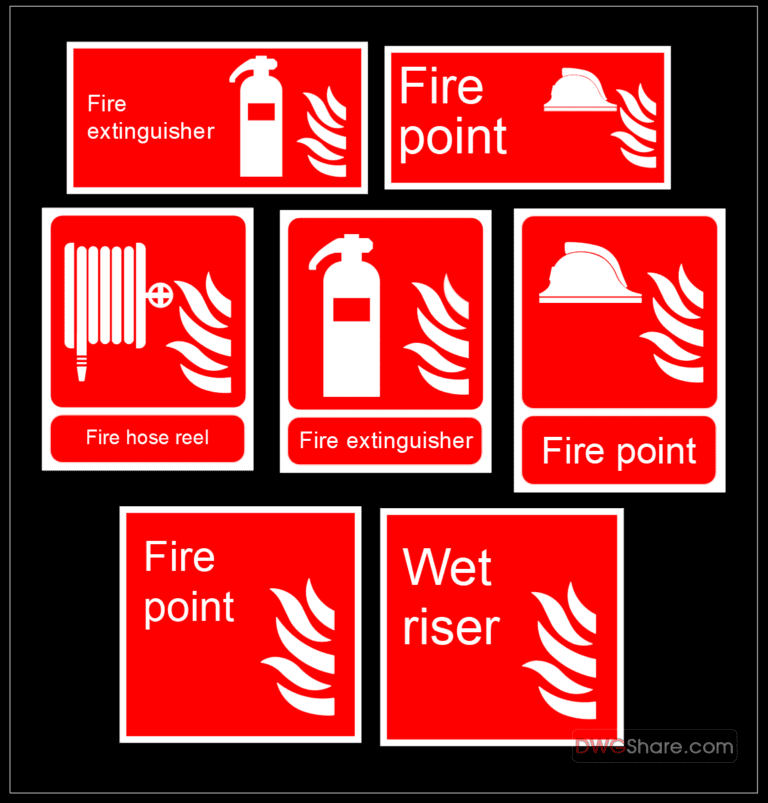 Fire extinguisher

Fire point

Fire hose reel

Fire extinguisher

Fire point

Fire point

Wet riser

DWGShare.com