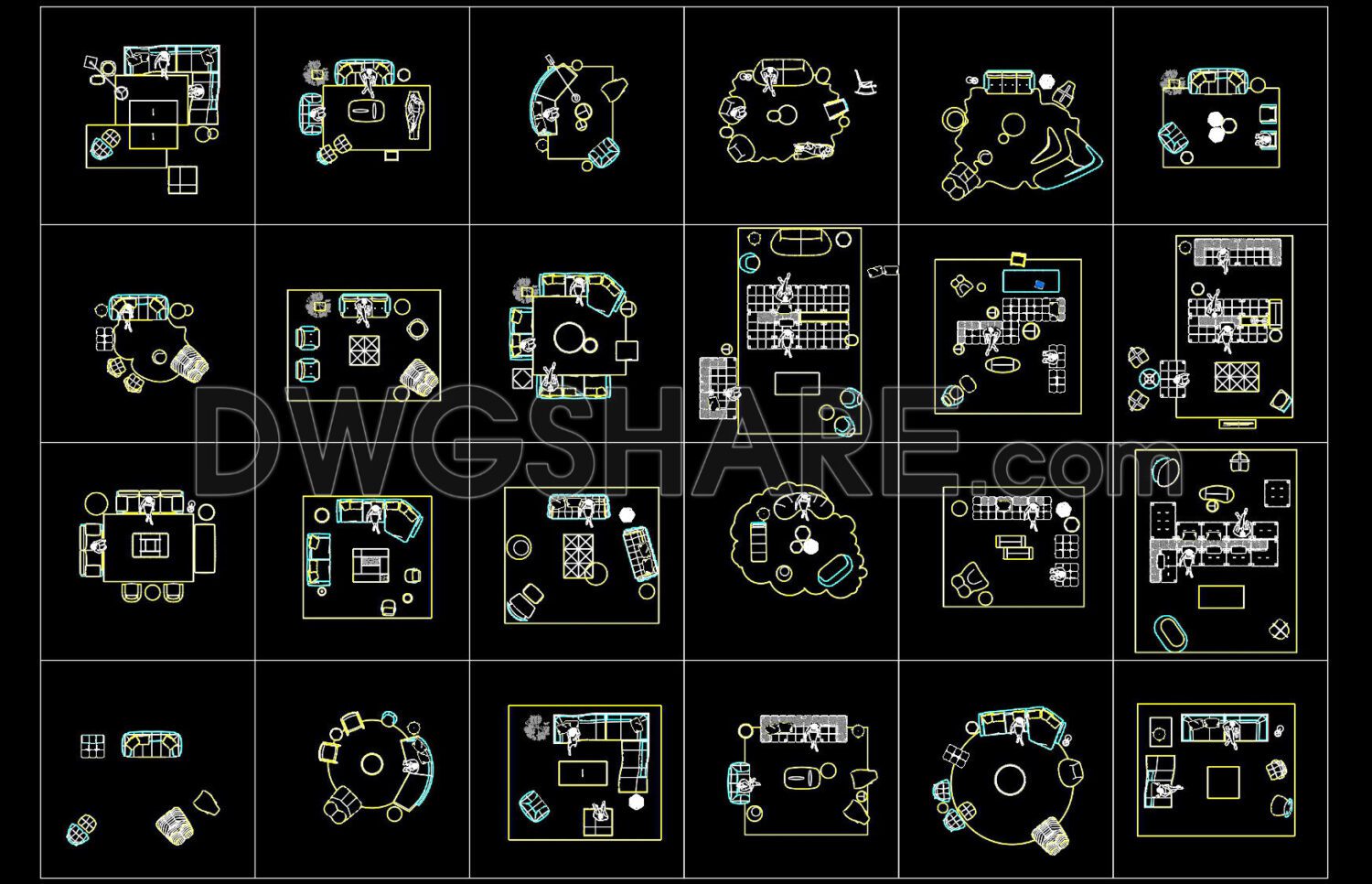 DWGSHARE.com