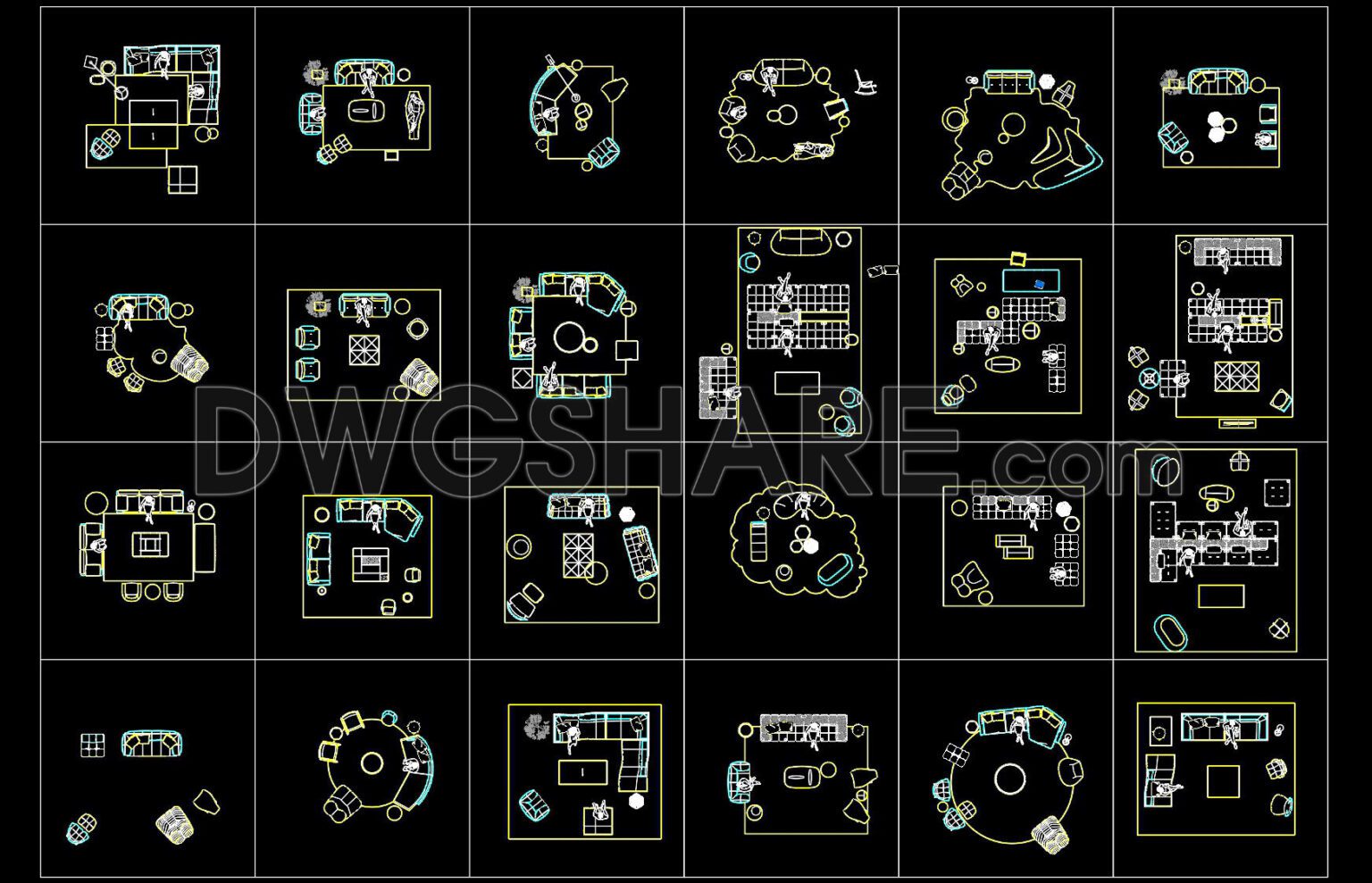 DWGSHARE.com