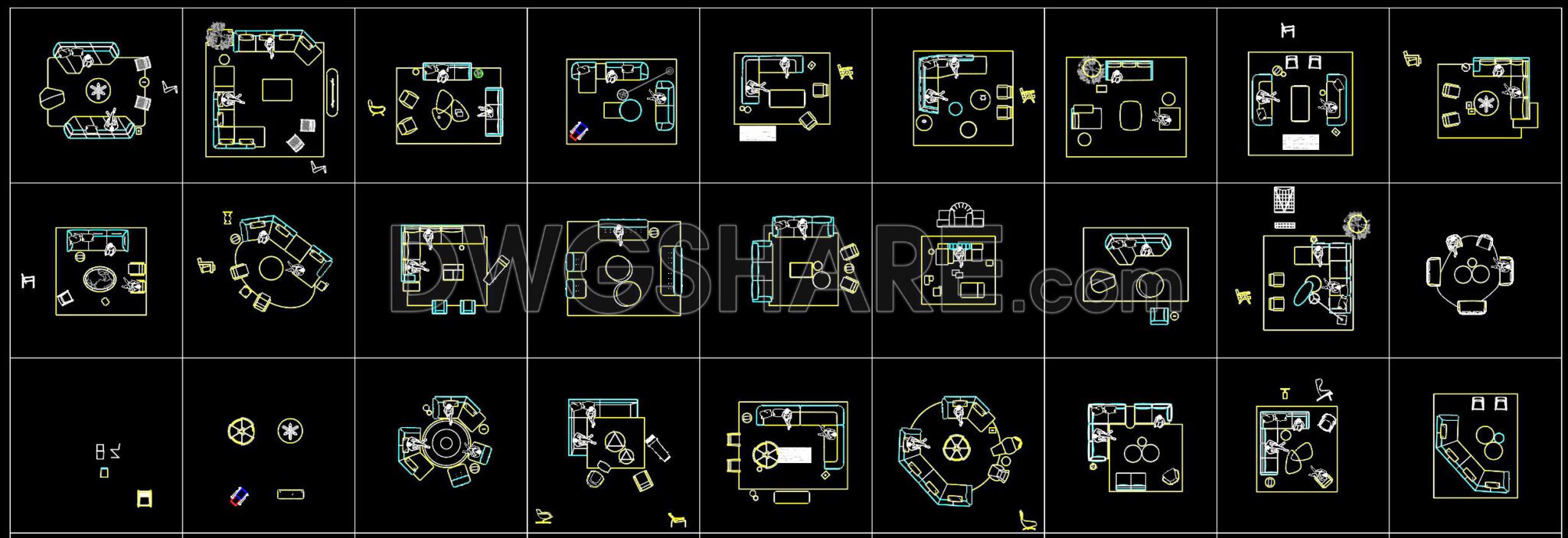 DWGSHARE.com