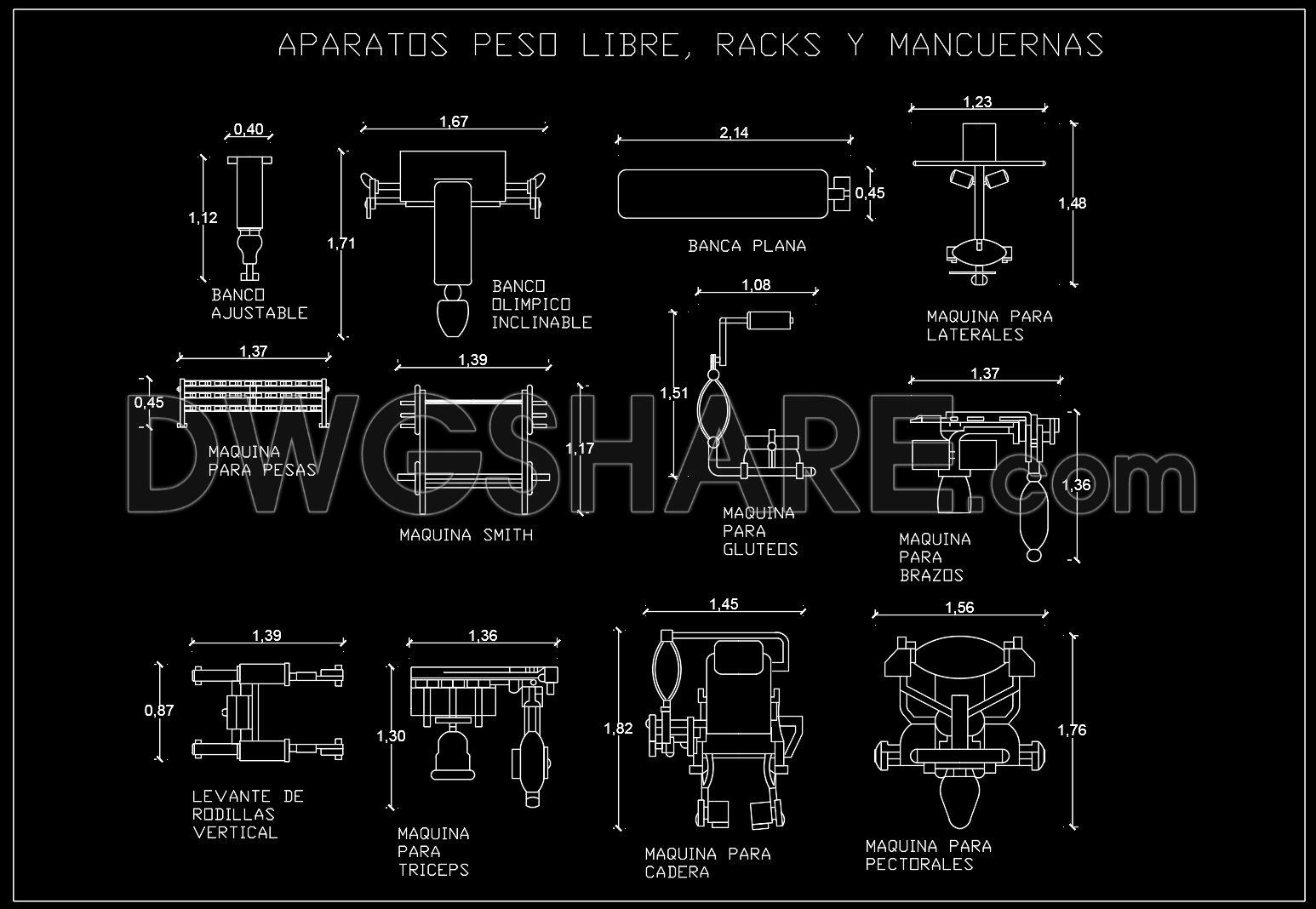 APARATOS PESO LIBRE, RACKS Y MANCUERNAS

0,40
1,12
BANCO AJUSTABLE

1,67
1,71
BANCO OLIMPICO INCLINABLE

2,14
0,45
BANCA PLANA

1,23
1,48
MAQUINA PARA LATERALES

1,37
0,45
MAQUINA PARA PESAS

1,39
1,17
MAQUINA SMITH

1,08
1,51
MAQUINA PARA GLUTEOS

1,37
1,36
MAQUINA PARA BRAZOS

DWGSHARE.com

1,39
0,87
LEVANTE DE RODILLAS VERTICAL

1,36
1,30
MAQUINA PARA TRICEPS

1,45
1,82
MAQUINA PARA CADERA

1,56
1,76
MAQUINA PARA PECTORALES