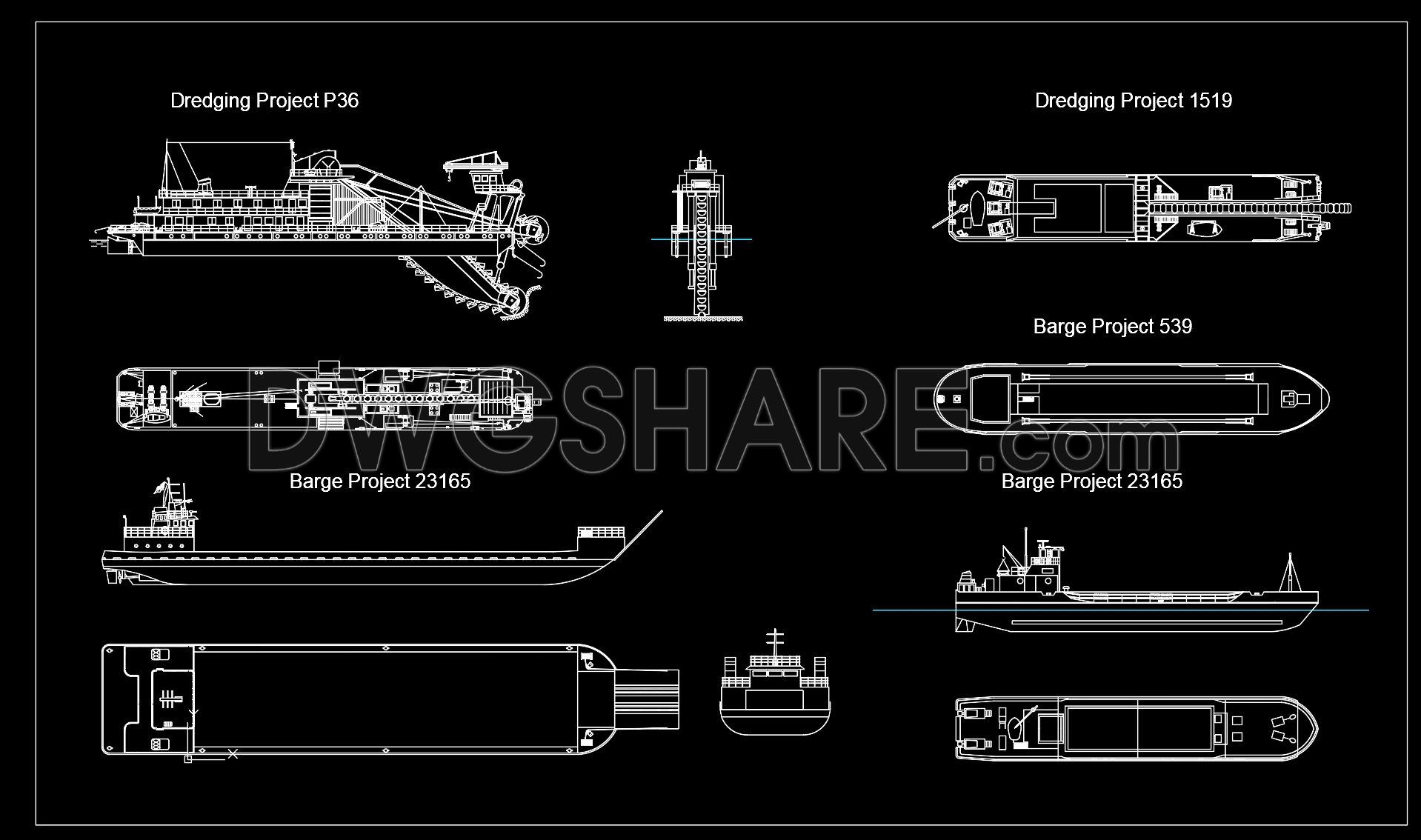 Dredging Project P36

Dredging Project 1519

Barge Project 539

DWGSHARE.com

Barge Project 23165

Barge Project 23165